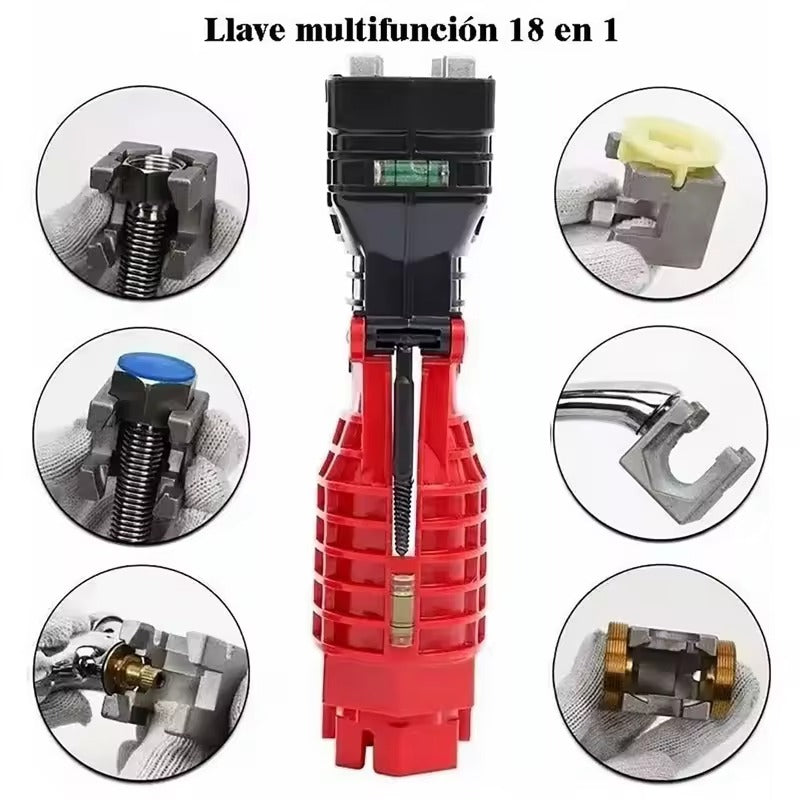 Llave multifunción 18 en 1