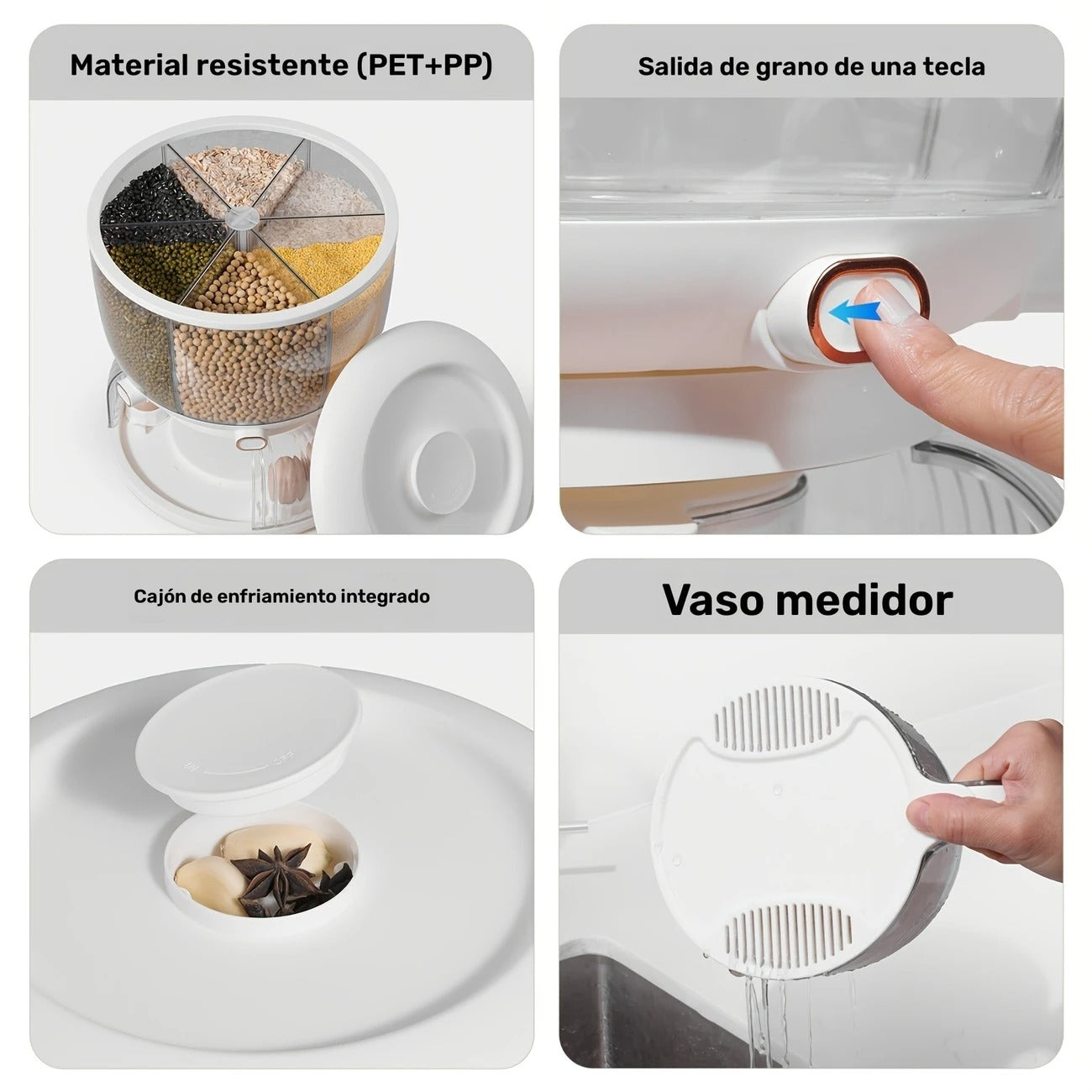 Material resistente (PET+PP)

Salida de grano de una tecla

Cajón de enfriamiento integrado

Vaso medidor